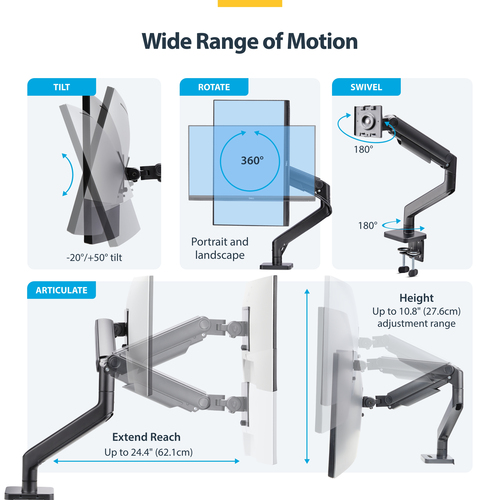 Wide Range of Motion

TILT

-20°/+50° tilt

ROTATE

360°

Portrait and landscape

SWIVEL

180°

180°

ARTICULATE

Extend Reach
Up to 24.4" (62.1cm)

Height
Up to 10.8" (27.6cm) adjustment range