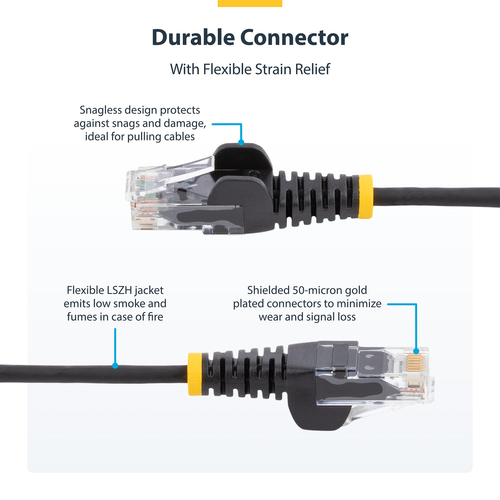 Durable Connector

With Flexible Strain Relief

Snagless design protects against snags and damage, ideal for pulling cables

Flexible LSZH jacket emits low smoke and fumes in case of fire

Shielded 50-micron gold plated connectors to minimize wear and signal loss