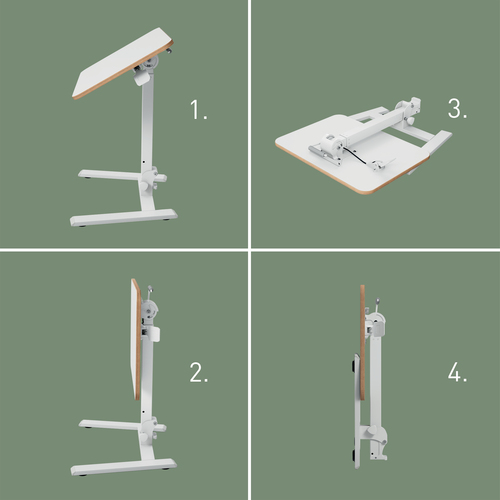 1.

3.

2.

4.