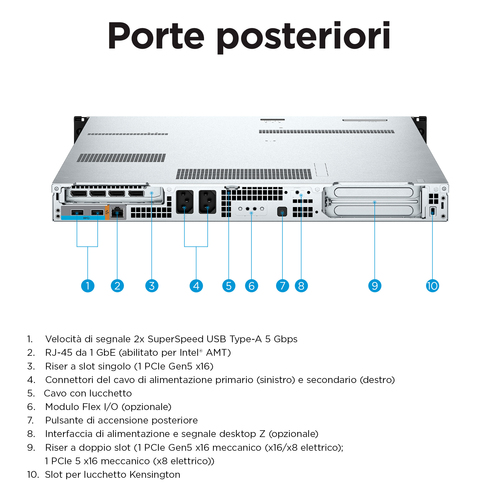 Porte posteriori

1 2 3 4 5 6 7 8 9 10

1. Velocità di segnale 2x SuperSpeed USB Type-A 5 Gbps
2. RJ-45 da 1 GbE (abilitato per Intel® AMT)
3. Riser a slot singolo (1 PCIe Gen5 x16)
4. Connettori del cavo di alimentazione primario (sinistro) e secondario (destro)
5. Cavo con lucchetto
6. Modulo Flex I/O (opzionale)
7. Pulsante di accensione posteriore
8. Interfaccia di alimentazione e segnale desktop Z (opzionale)
9. Riser a doppio slot (1 PCIe Gen5 x16 meccanico (x16/x8 elettrico); 1 PCIe 5 x16 meccanico (x8 elettrico))
10. Slot per lucchetto Kensington