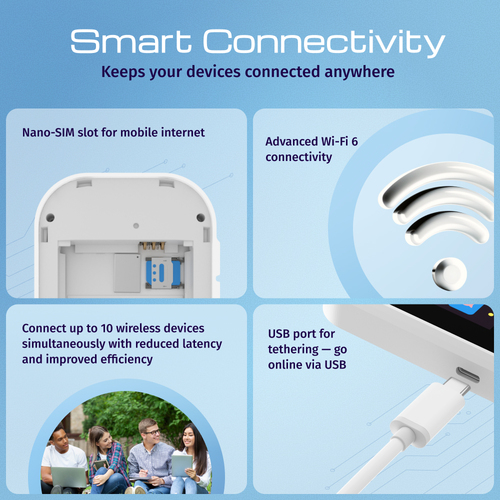 Smart Connectivity

Keeps your devices connected anywhere

Nano-SIM slot for mobile internet

Advanced Wi-Fi 6 connectivity

Connect up to 10 wireless devices simultaneously with reduced latency and improved efficiency

USB port for tethering — go online via USB