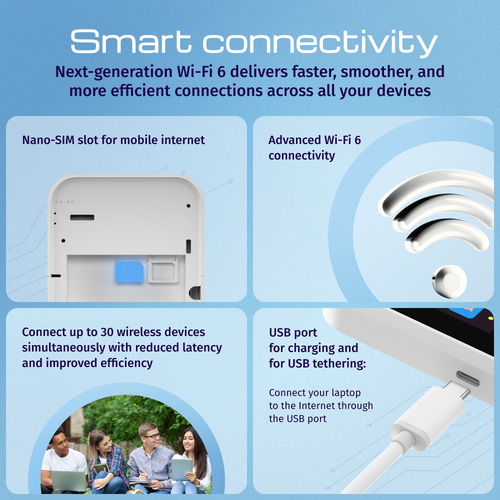 Smart connectivity

Next-generation Wi-Fi 6 delivers faster, smoother, and more efficient connections across all your devices

Nano-SIM slot for mobile internet

Advanced Wi-Fi 6 connectivity

Connect up to 30 wireless devices simultaneously with reduced latency and improved efficiency

USB port for charging and for USB tethering:

Connect your laptop to the Internet through the USB port