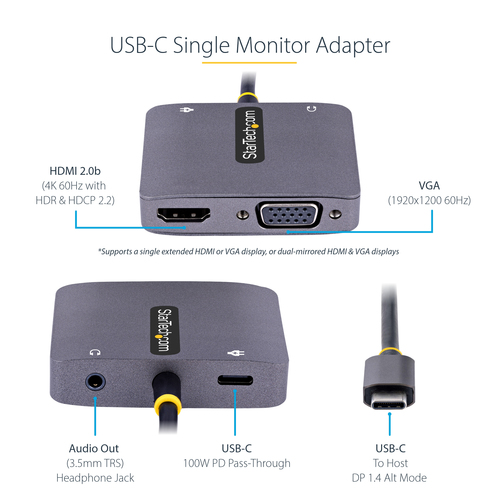 USB-C Single Monitor Adapter

StarTech.com

HDMI 2.0b
(4K 60Hz with HDR & HDCP 2.2)

VGA
(1920x1200 60Hz)

*Supports a single extended HDMI or VGA display, or dual-mirrored HDMI & VGA displays

StarTech.com

Audio Out
(3.5mm TRS)
Headphone Jack

USB-C
100W PD Pass-Through

USB-C
To Host
DP 1.4 Alt Mode