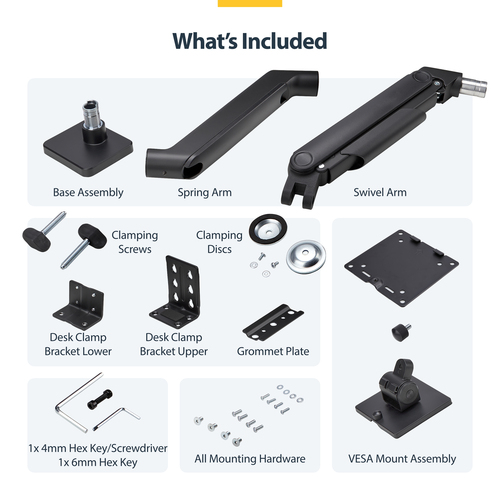 What's Included

Base Assembly

Spring Arm

Swivel Arm

Clamping Screws

Clamping Discs

Desk Clamp Bracket Lower

Desk Clamp Bracket Upper

Grommet Plate

1x 4mm Hex Key/Screwdriver
1x 6mm Hex Key

All Mounting Hardware

VESA Mount Assembly