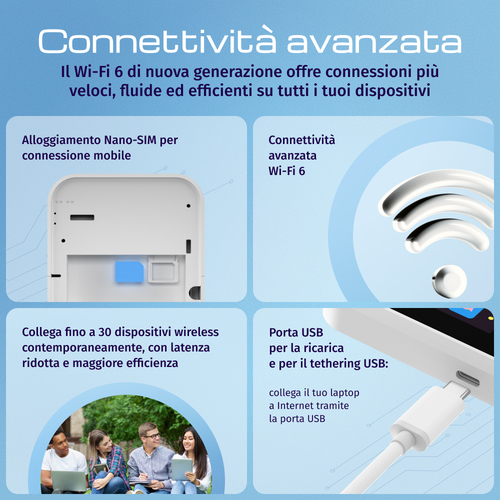 Connettività avanzata

Il Wi-Fi 6 di nuova generazione offre connessioni più veloci, fluide ed efficienti su tutti i tuoi dispositivi

Alloggiamento Nano-SIM per connessione mobile

Connettività avanzata Wi-Fi 6

Collega fino a 30 dispositivi wireless contemporaneamente, con latenza ridotta e maggiore efficienza

Porta USB per la ricarica e per il tethering USB:

collega il tuo laptop a Internet tramite la porta USB