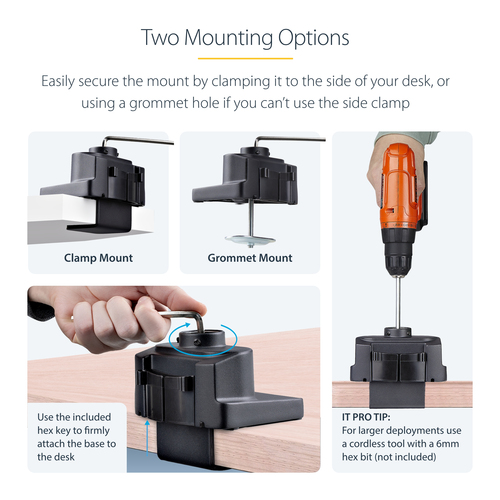 Two Mounting Options

Easily secure the mount by clamping it to the side of your desk, or using a grommet hole if you can't use the side clamp

Clamp Mount

Grommet Mount

Use the included hex key to firmly attach the base to the desk

IT PRO TIP:
For larger deployments use a cordless tool with a 6mm hex bit (not included)