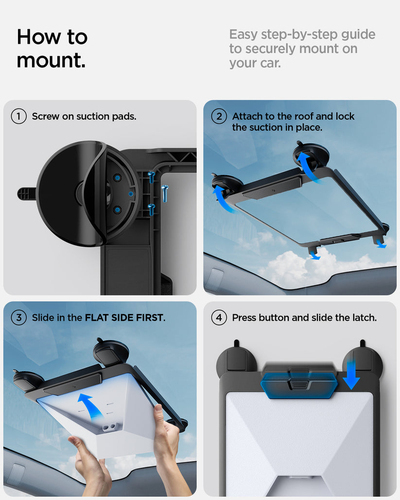 How to mount.

Easy step-by-step guide to securely mount on your car.

1 Screw on suction pads.

2 Attach to the roof and lock the suction in place.

3 Slide in the FLAT SIDE FIRST.

4 Press button and slide the latch.